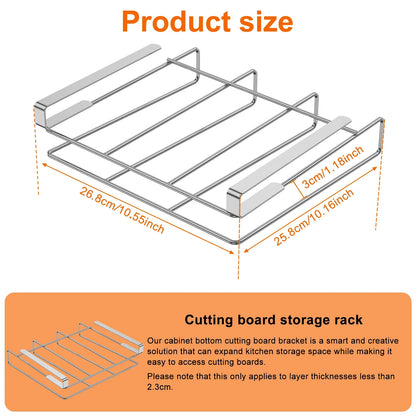 Product size

26.8cm/10.55inch

3cm/1.18inch

25.8cm/10.16inch

Cutting board storage rack

Our cabinet bottom cutting board bracket is a smart and creative solution that can expand kitchen storage space while making it easy to access cutting boards.

Please note that this only applies to layer thicknesses less than 2.3cm.