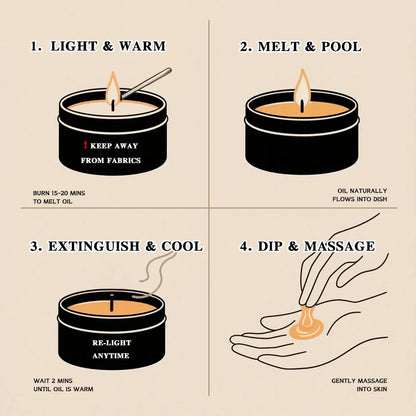 1. LIGHT & WARM

! KEEP AWAY FROM FABRICS

BURN 15-20 MINS TO MELT OIL

2. MELT & POOL

OIL NATURALLY FLOWS INTO DISH

3. EXTINGUISH & COOL

RE-LIGHT ANYTIME

WAIT 2 MINS UNTIL OIL IS WARM

4. DIP & MASSAGE

GENTLY MASSAGE INTO SKIN